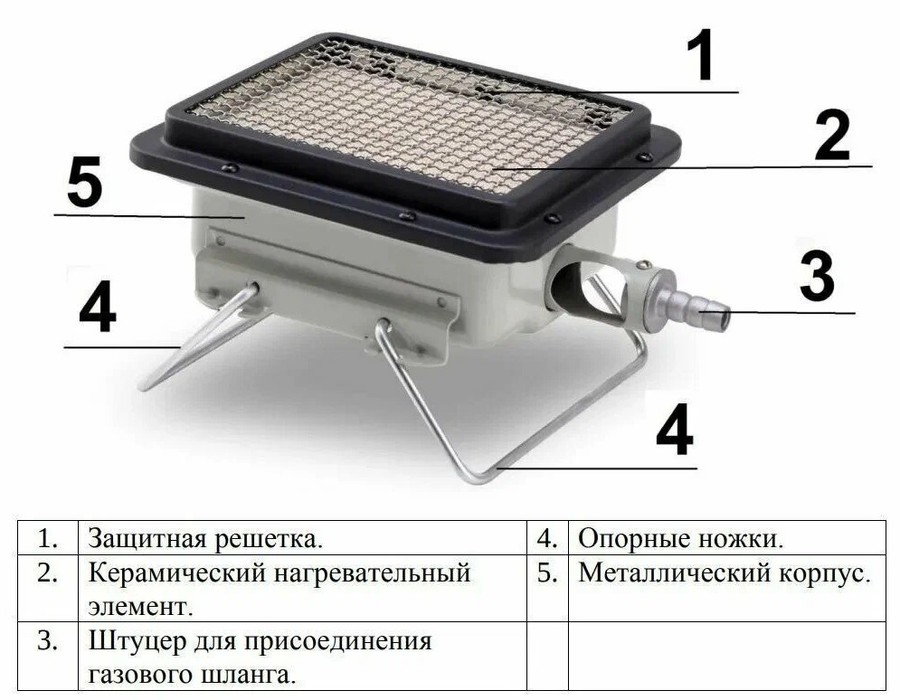 1
2
5
3
4
4

| 1. | Защитная решетка. | 4. | Опорные ножки. |
|---|---|---|---|
| 2. | Керамический нагревательный элемент. | 5. | Металлический корпус. |
| 3. | Штуцер для присоединения газового шланга. | | |